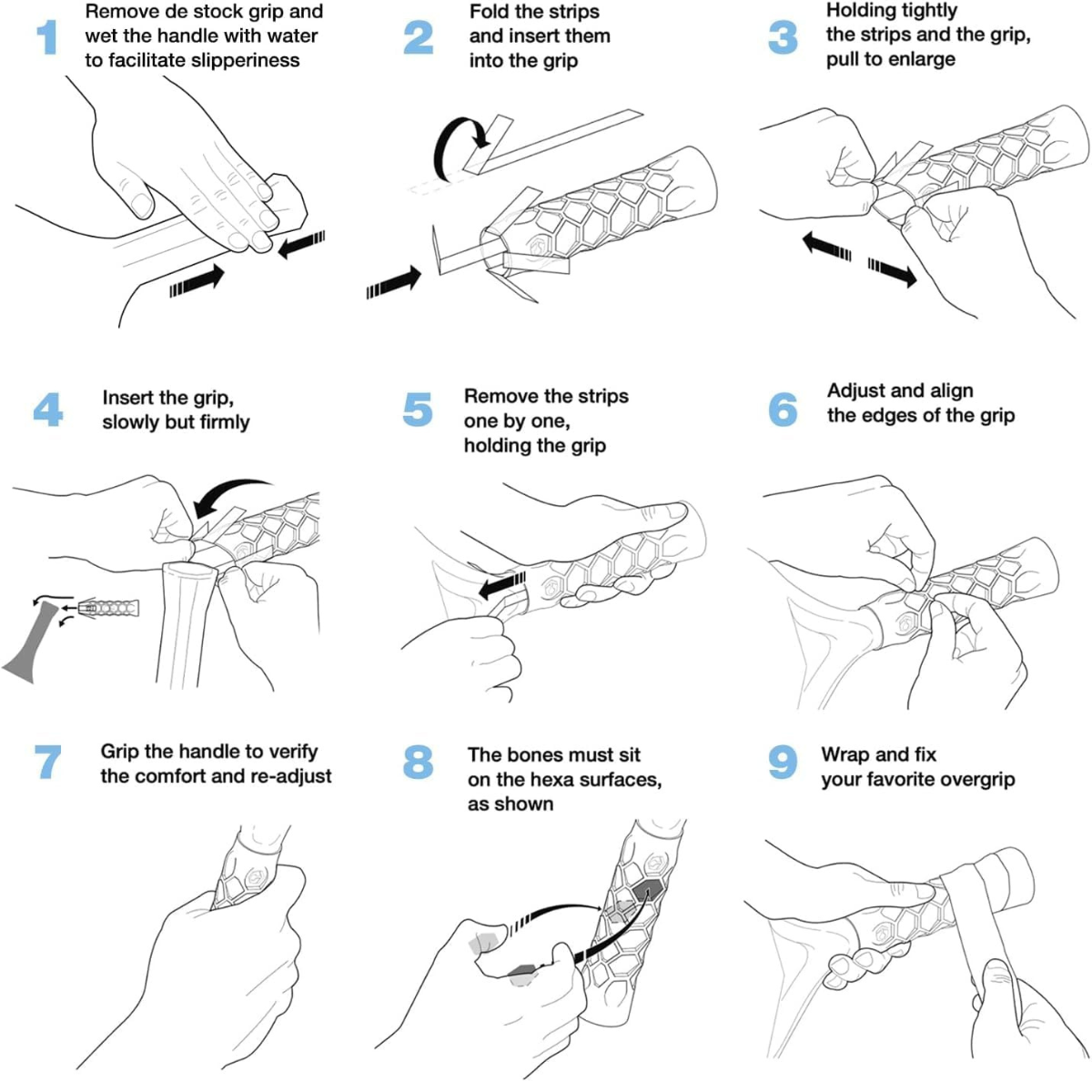 1 Remove de stock grip and wet the handle with water to facilitate slipperiness

2 Fold the strips and insert them into the grip

3 Holding tightly the strips and the grip, pull to enlarge

4 Insert the grip, slowly but firmly

5 Remove the strips one by one, holding the grip

6 Adjust and align the edges of the grip

7 Grip the handle to verify the comfort and re-adjust

8 The bones must sit on the hexa surfaces, as shown

9 Wrap and fix your favorite overgrip